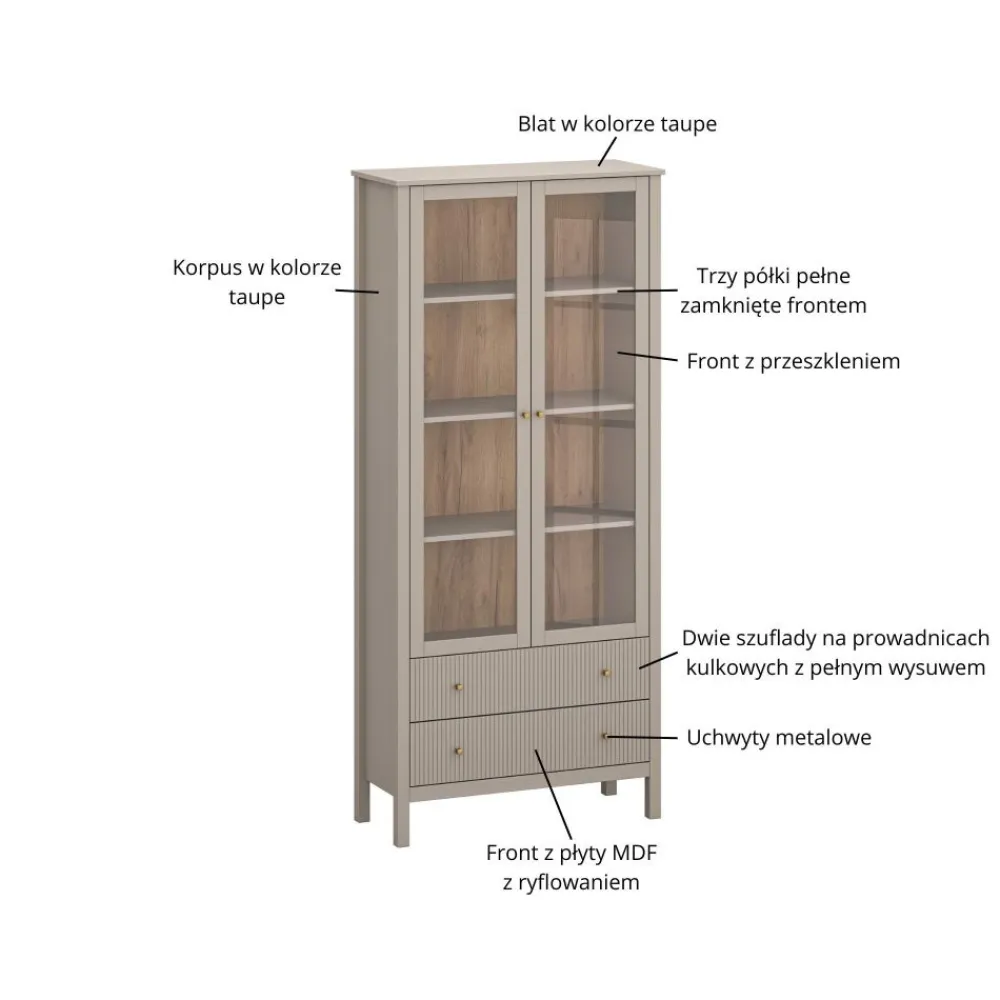 Blat w kolorze taupe

Korpus w kolorze taupe

Trzy półki pełne zamknięte frontem

Front z przeszkleniem

Dwie szuflady na prowadnicach kulkowych z pełnym wysuwem

Uchwyty metalowe

Front z płyty MDF z ryflowaniem