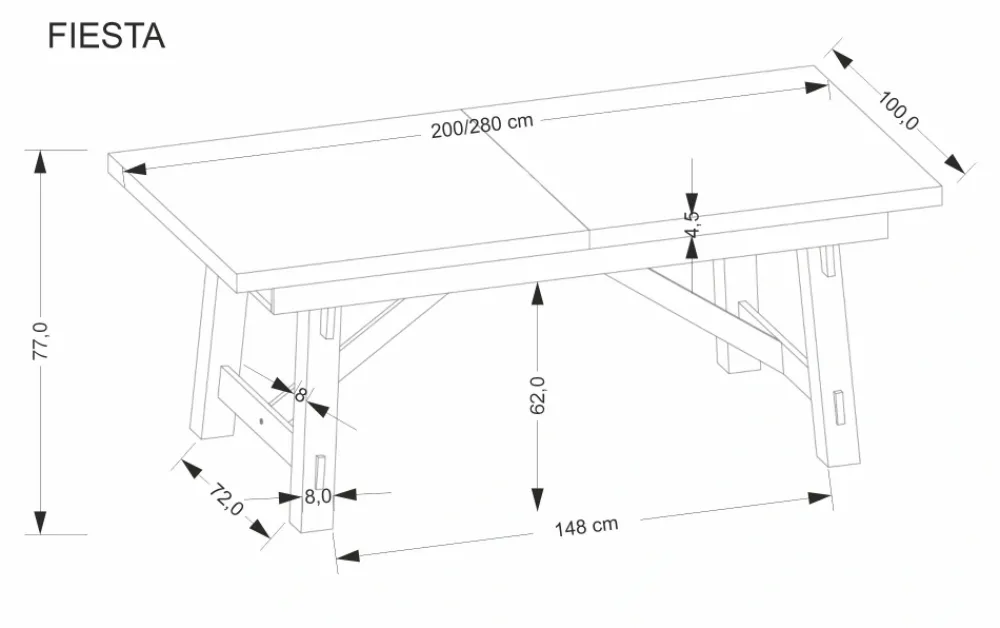 FIESTA

200/280 cm

100,0

4,5

77,0

62,0

8

72,0

8,0

148 cm