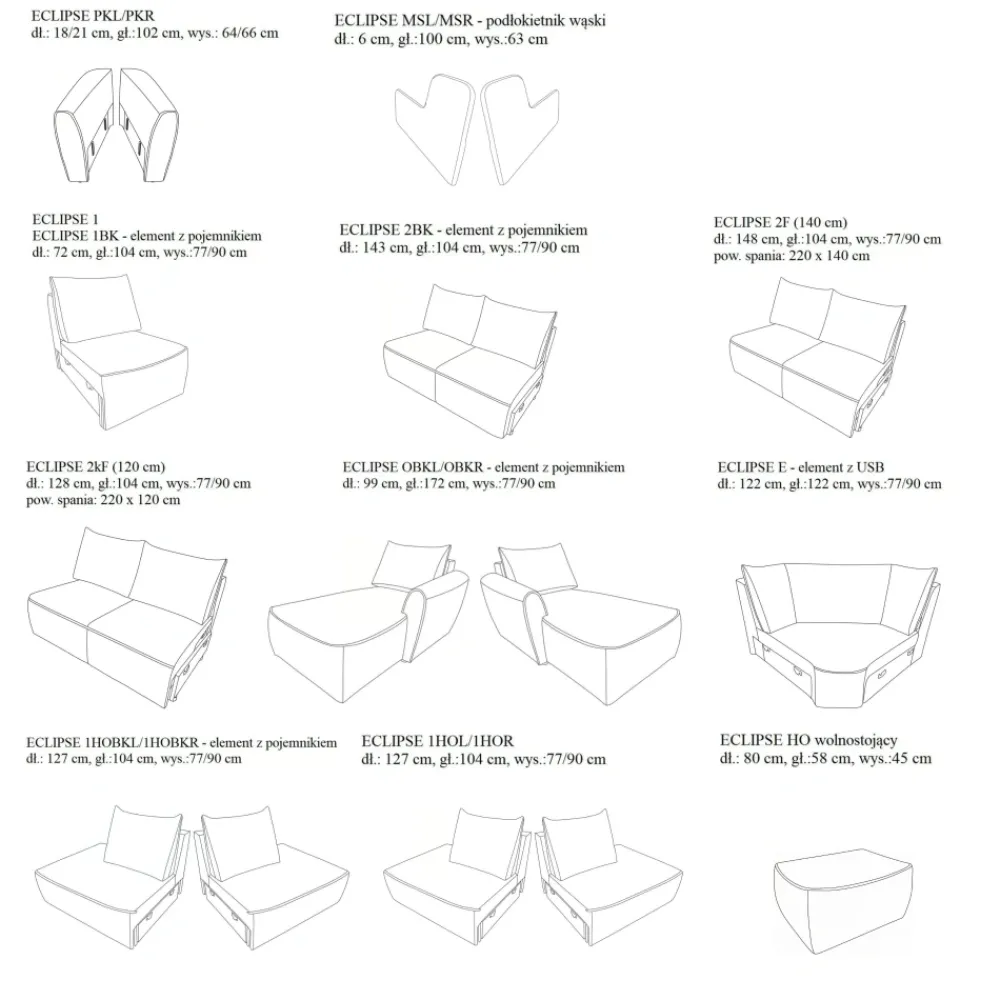 ECLIPSE PKL/PKR
dł.: 18/21 cm, gł.:102 cm, wys.: 64/66 cm

ECLIPSE MSL/MSR - podłokietnik wąski
dł.: 6 cm, gł.:100 cm, wys.:63 cm

ECLIPSE 1
ECLIPSE 1BK - element z pojemnikiem
dł.: 72 cm, gł.:104 cm, wys.:77/90 cm

ECLIPSE 2BK - element z pojemnikiem
dł.: 143 cm, gł.:104 cm, wys.:77/90 cm

ECLIPSE 2F (140 cm)
dł.: 148 cm, gł.:104 cm, wys.:77/90 cm
pow. spania: 220 x 140 cm

ECLIPSE 2kF (120 cm)
dł.: 128 cm, gł.:104 cm, wys.:77/90 cm
pow. spania: 220 x 120 cm

ECLIPSE OBKL/OBKR - element z pojemnikiem
dł.: 99 cm, gł.:172 cm, wys.:77/90 cm

ECLIPSE E - element z USB
dł.: 122 cm, gł.:122 cm, wys.:77/90 cm

ECLIPSE 1HOBKL/1HOBKR - element z pojemnikiem
dł.: 127 cm, gł.:104 cm, wys.:77/90 cm

ECLIPSE 1HOL/1HOR
dł.: 127 cm, gł.:104 cm, wys.:77/90 cm

ECLIPSE HO wolnostojący
dł.: 80 cm, gł.:58 cm, wys.:45 cm