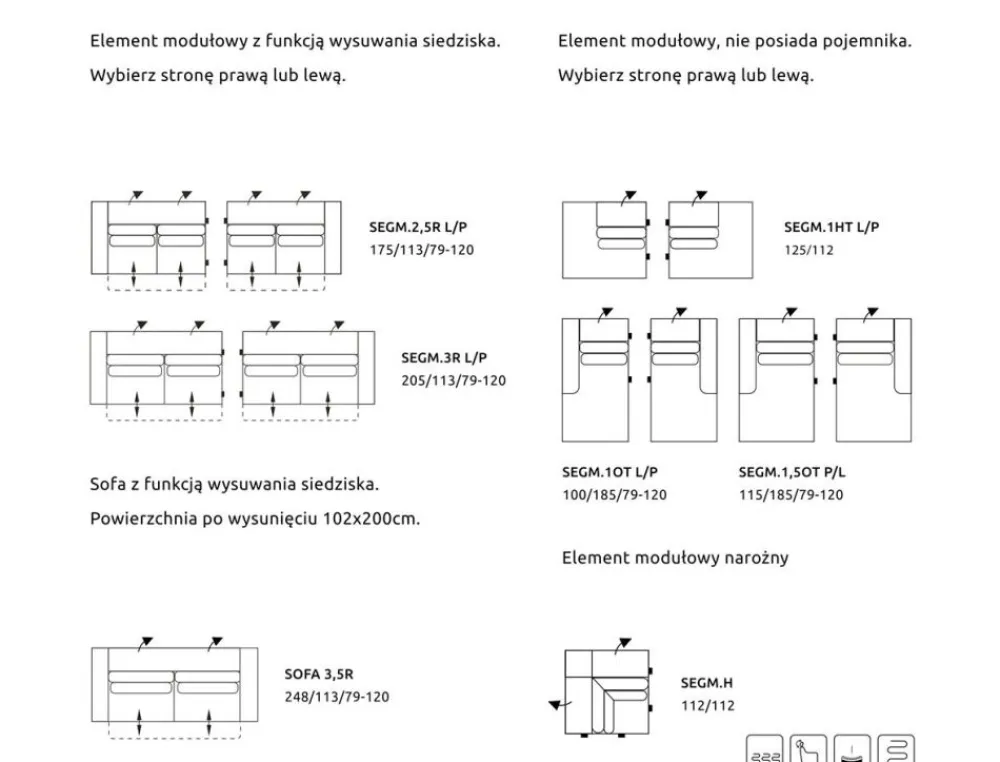 Element modułowy z funkcją wysuwania siedziska.

Wybierz stronę prawą lub lewą.

SEGM.2,5R L/P
175/113/79-120

SEGM.3R L/P
205/113/79-120

Sofa z funkcją wysuwania siedziska.

Powierzchnia po wysunięciu 102x200cm.

SOFA 3,5R
248/113/79-120

Element modułowy, nie posiada pojemnika.

Wybierz stronę prawą lub lewą.

SEGM.1HT L/P
125/112

SEGM.1OT L/P
100/185/79-120

SEGM.1,5OT P/L
115/185/79-120

Element modułowy narożny

SEGM.H
112/112