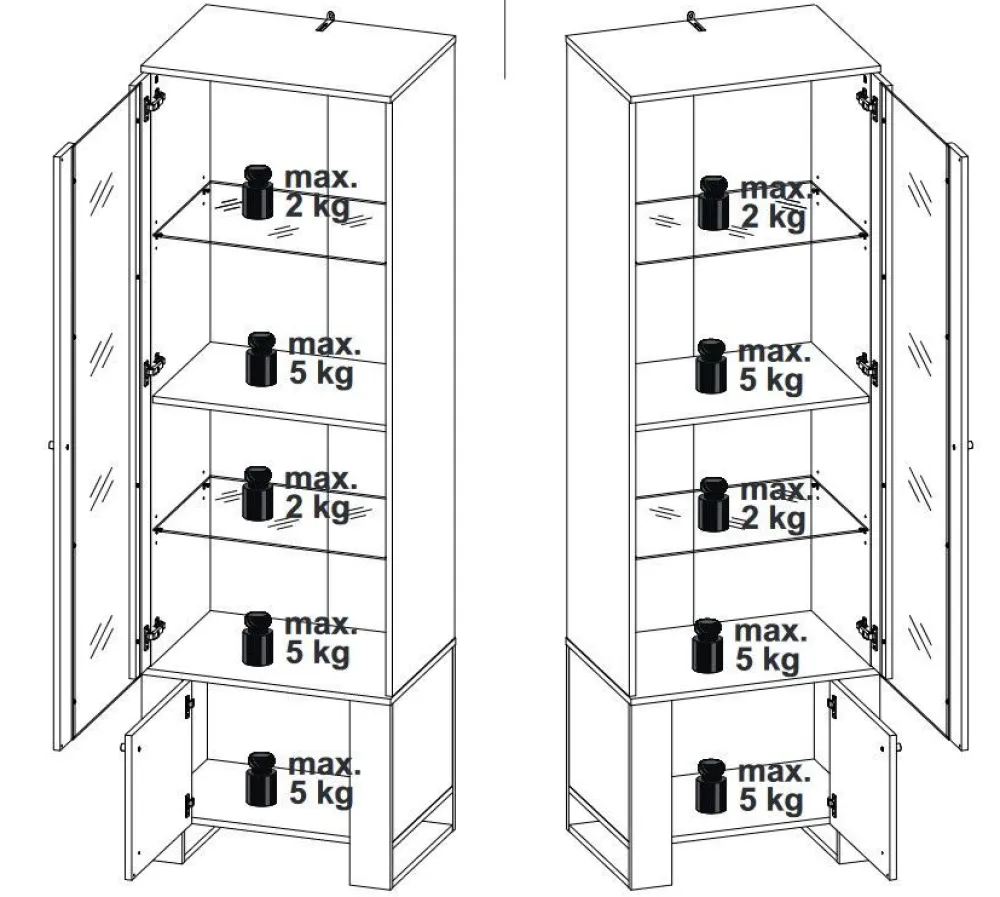 max.
2 kg

max.
5 kg

max.
2 kg

max.
5 kg

max.
5 kg

max.
2 kg

max.
5 kg

max.
2 kg

max.
5 kg

max.
5 kg